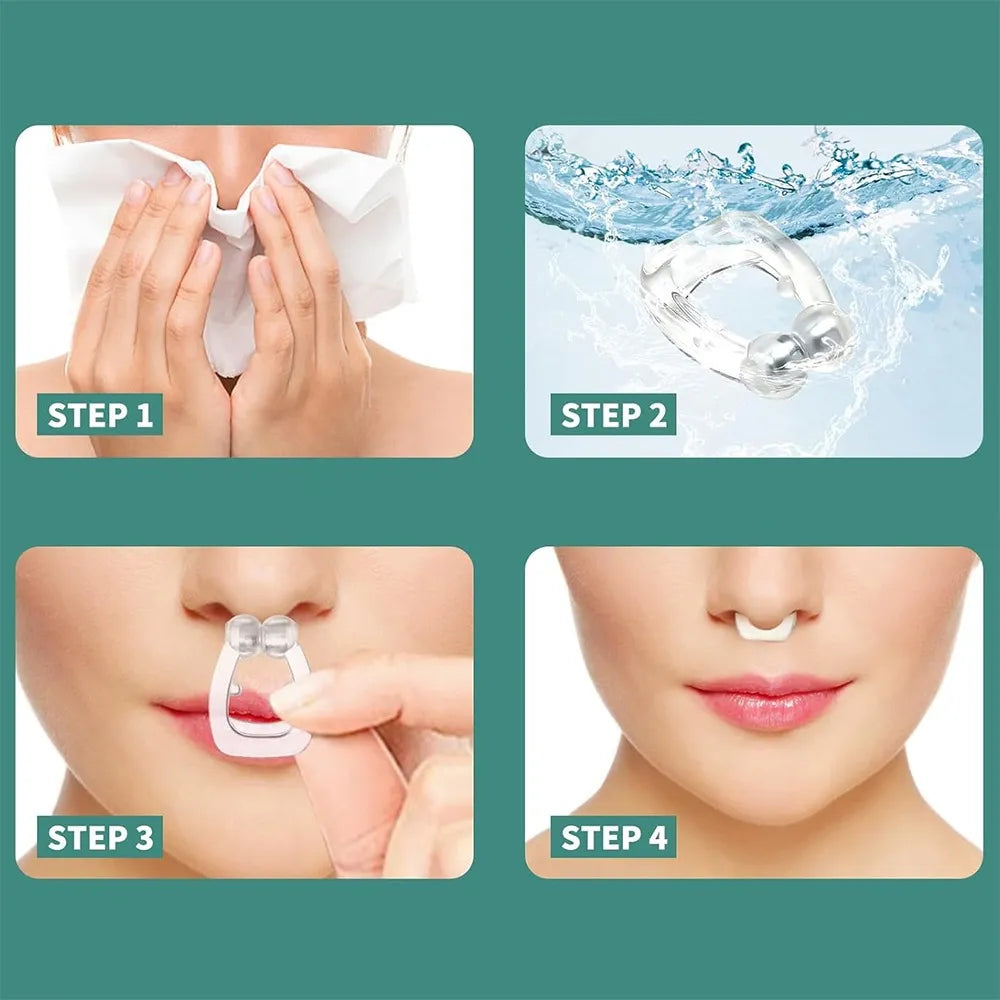 STEP 1

STEP 2

STEP 3

STEP 4